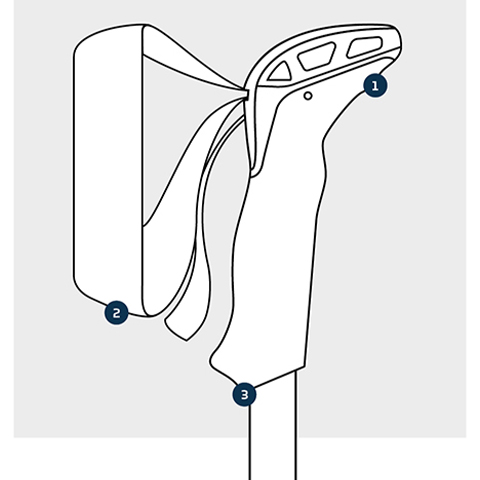 1
2
3